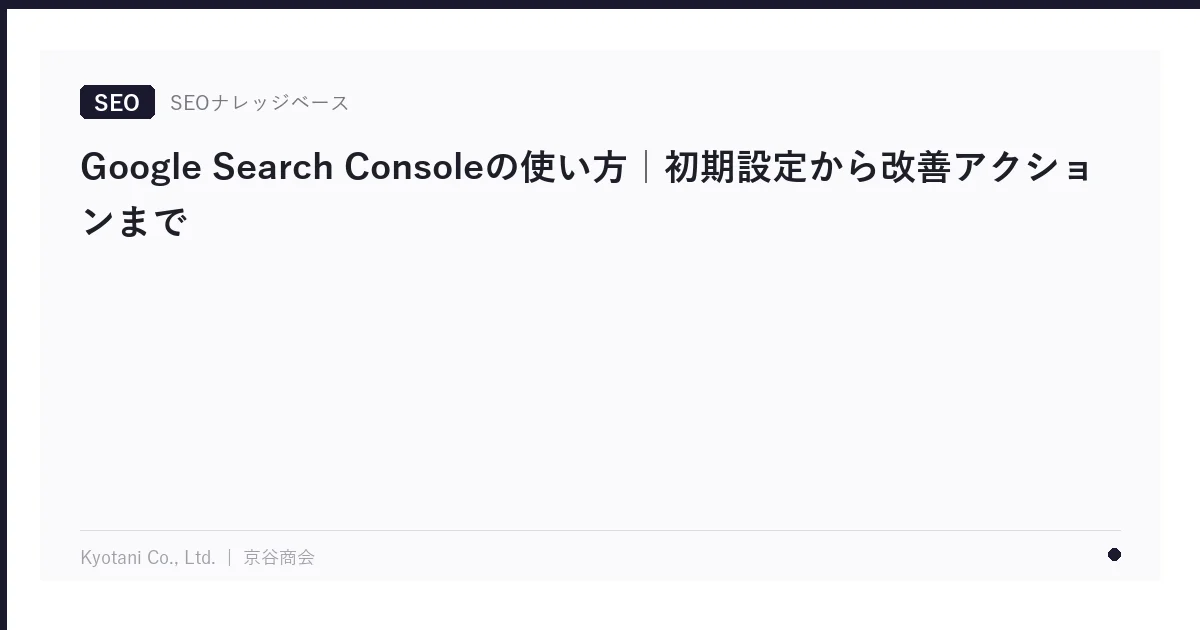 SEO SEOナレッジベース

Google Search Consoleの使い方｜初期設定から改善アクションまで

Kyotani Co., Ltd. ｜ 京谷商会