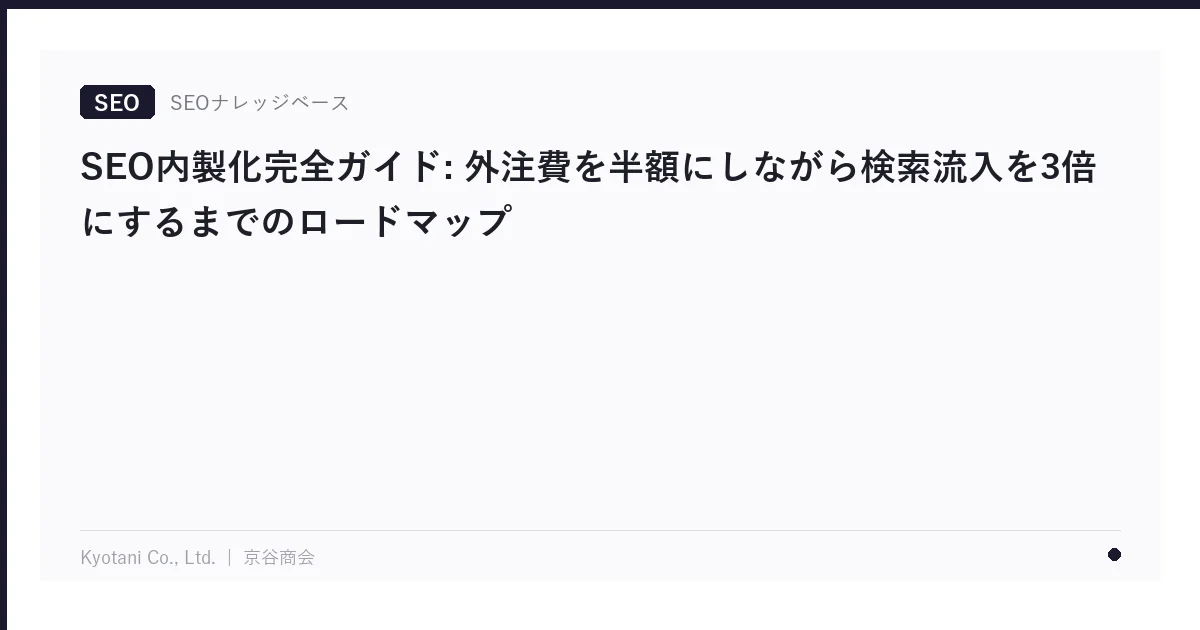 SEO SEOナレッジベース

SEO内製化完全ガイド:外注費を半額にしながら検索流入を3倍にするまでのロードマップ

Kyotani Co., Ltd. | 京谷商会